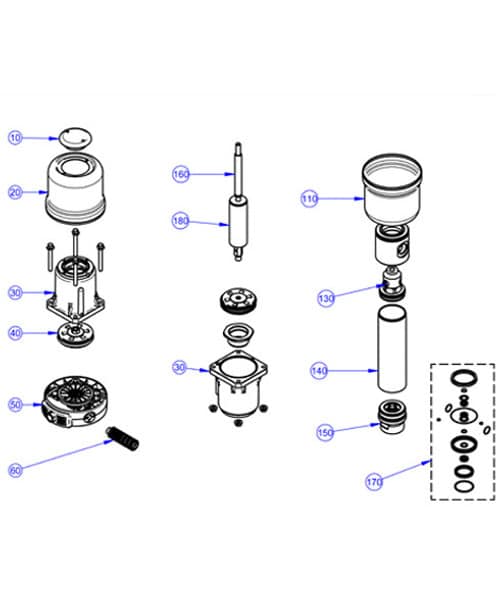 10
20
30
40
50
60
160
180
30
110
130
140
150
170