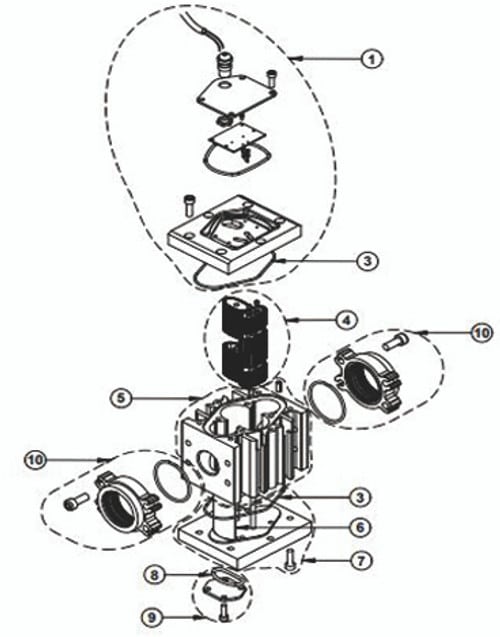 1
3
4
10
5
10
3
6
7
8
9